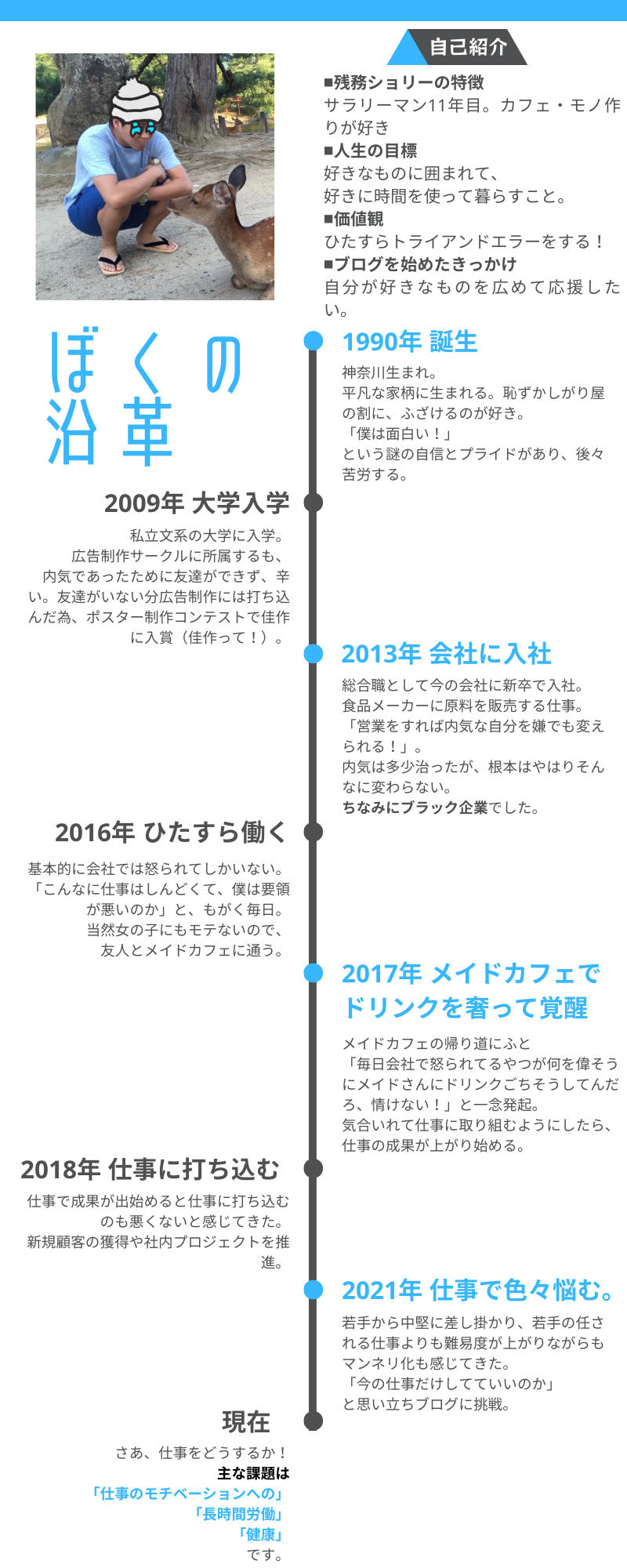 自己紹介

■残務ショリーの特徴
サラリーマン11年目。カフェ・モノ作りが好き
■人生の目標
好きなものに囲まれて、
好きに時間を使って暮らすこと。
■価値観
ひたすらトライアンドエラーをする！
■ブログを始めたきっかけ
自分が好きなものを広めて応援したい。

ぼくの沿革

1990年 誕生
神奈川生まれ。
平凡な家柄に生まれる。恥ずかしがり屋の割に、ふざけるのが好き。
「僕は面白い！」
という謎の自信とプライドがあり、後々苦労する。

2009年 大学入学
私立文系の大学に入学。
広告制作サークルに所属するも、
内気であったために友達ができず、辛い。友達がいない分広告制作には打ち込んだ為、ポスター制作コンテストで佳作に入賞（佳作って！）。

2013年 会社に入社
総合職として今の会社に新卒で入社。
食品メーカーに原料を販売する仕事。
「営業をすれば内気な自分を嫌でも変えられる！」。
内気は多少治ったが、根本はやはりそんなに変わらない。
ちなみにブラック企業でした。

2016年 ひたすら働く
基本的に会社では怒られてしかいない。
「こんなに仕事はしんどくて、僕は要領が悪いのか」と、もがく毎日。
当然女の子にもモテないので、
友人とメイドカフェに通う。

2017年 メイドカフェでドリンクを奢って覚醒
メイドカフェの帰り道にふと
「毎日会社で怒られてるやつが何を偉そうにメイドさんにドリンクごちそうしてんだろ、情けない！」と一念発起。
気合いれて仕事に取り組むようにしたら、仕事の成果が上がり始める。

2018年 仕事に打ち込む
仕事で成果が出始めると仕事に打ち込むのも悪くないと感じてきた。
新規顧客の獲得や社内プロジェクトを推進。

2021年 仕事で色々悩む。
若手から中堅に差し掛かり、若手の任される仕事よりも難易度が上がりながらもマンネリ化も感じてきた。
「今の仕事だけしてていいのか」
と思い立ちブログに挑戦。

現在
さあ、仕事をどうするか！
主な課題は
「仕事のモチベーションへの」
「長時間労働」
「健康」
です。